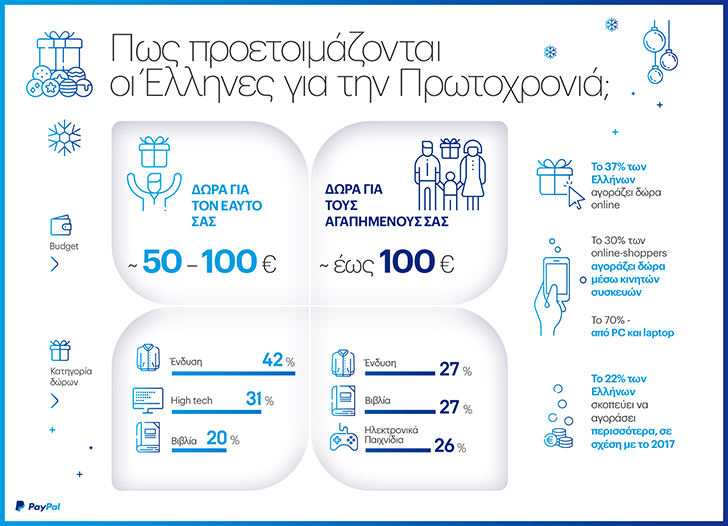 Πως προετοιμάζονται οι Έλληνες για την Πρωτοχρονιά;

Budget

ΔΩΡΑ ΓΙΑ ΤΟΝ ΕΑΥΤΟ ΣΑΣ

~ 50 – 100 €

ΔΩΡΑ ΓΙΑ ΤΟΥΣ ΑΓΑΠΗΜΕΝΟΥΣ ΣΑΣ

~ έως 100 €

Κατηγορία δώρων

Ένδυση 42 %

High tech 31 %

Βιβλία 20 %

Ένδυση 27 %

Βιβλία 27 %

Ηλεκτρονικά Παιχνίδια 26 %

Το 37% των Ελλήνων αγοράζει δώρα online

Το 30% των online-shoppers αγοράζει δώρα μέσω κινητών συσκευών

Το 70% - από PC και laptop

Το 22% των Ελλήνων σκοπεύει να αγοράσει περισσότερα, σε σχέση με το 2017

PayPal