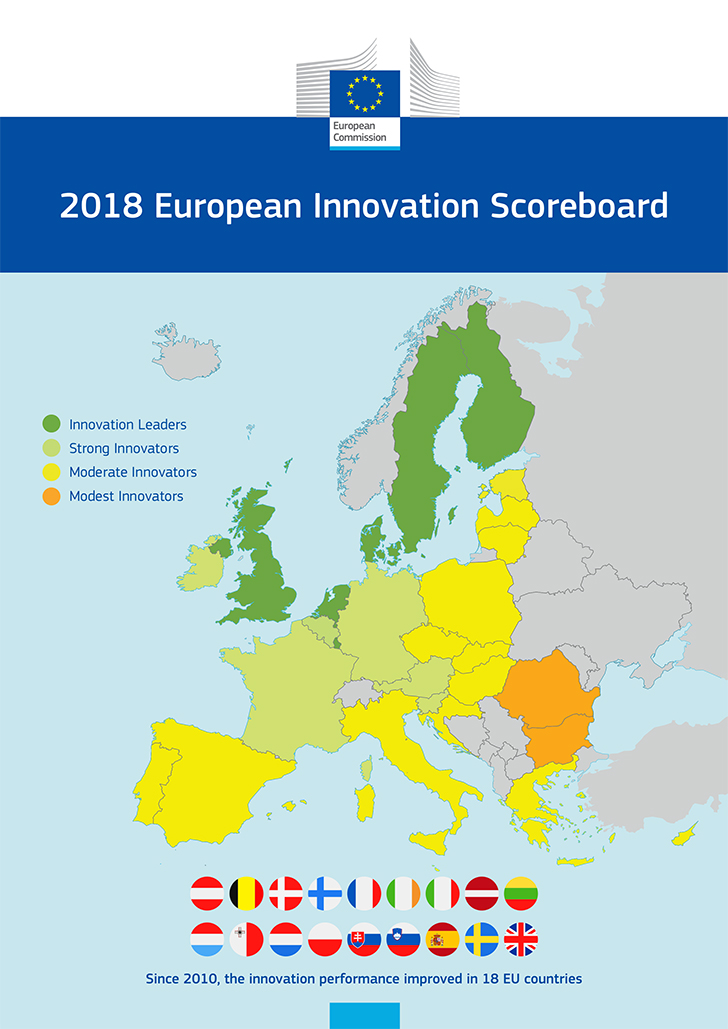 European Commission

2018 European Innovation Scoreboard

Innovation Leaders
Strong Innovators
Moderate Innovators
Modest Innovators

Since 2010, the innovation performance improved in 18 EU countries