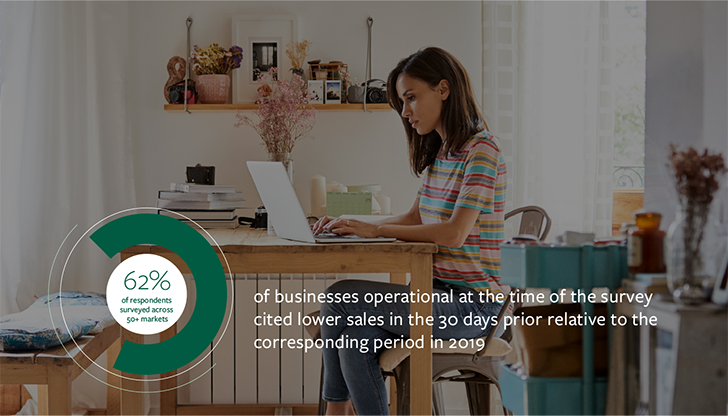 62%
of respondents surveyed across 50+ markets

of businesses operational at the time of the survey cited lower sales in the 30 days prior relative to the corresponding period in 2019